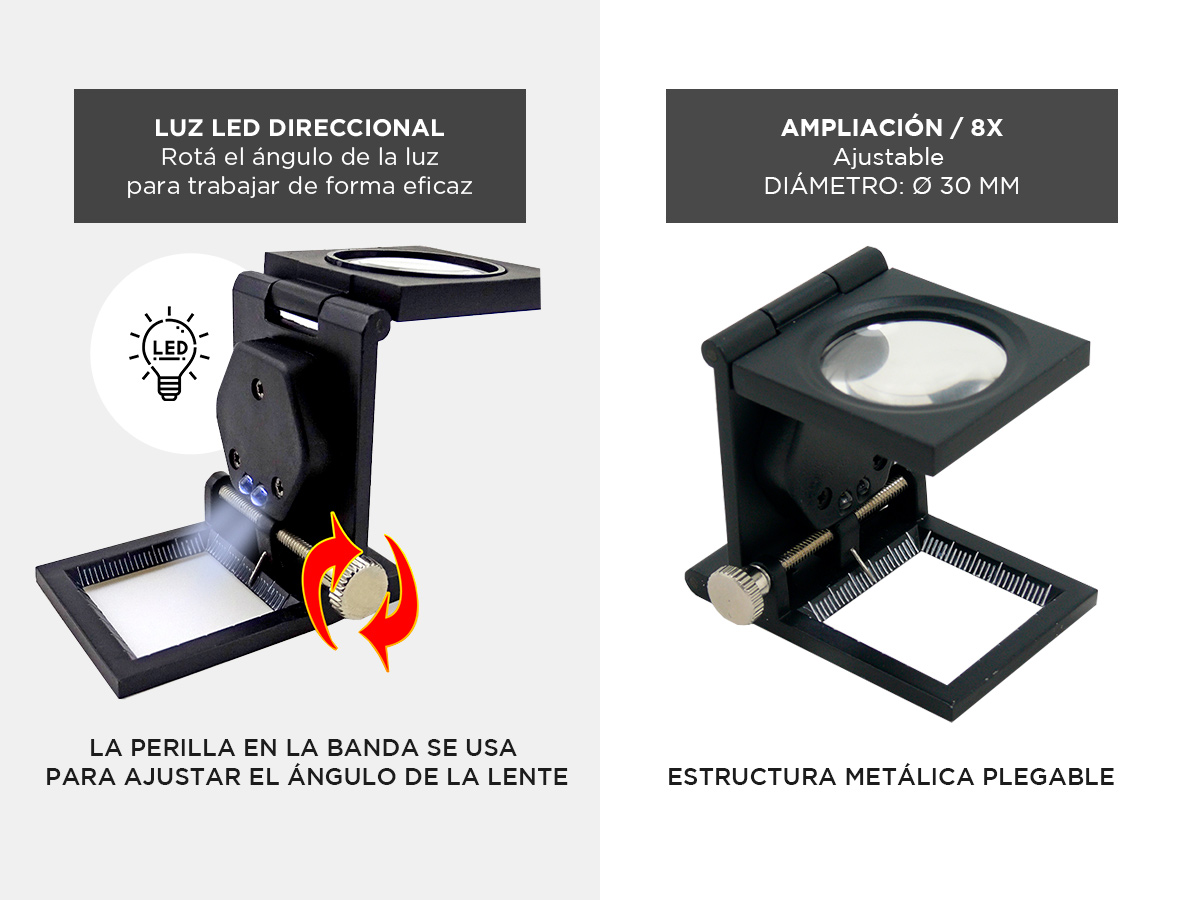 LUZ LED DIRECCIONAL
Rotá el ángulo de la luz para trabajar de forma eficaz

LED

LA PERILLA EN LA BANDA SE USA PARA AJUSTAR EL ÁNGULO DE LA LENTE

AMPLIACIÓN / 8X
Ajustable
DIÁMETRO: Ø 30 MM

ESTRUCTURA METÁLICA PLEGABLE